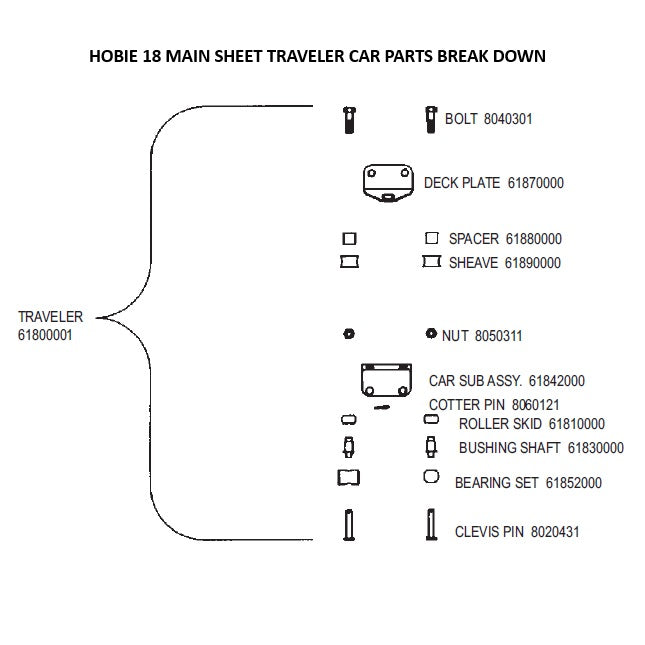 HOBIE 18 MAIN SHEET TRAVELER CAR PARTS BREAK DOWN

TRAVELER
61800001

BOLT 8040301

DECK PLATE 61870000

SPACER 61880000

SHEAVE 61890000

NUT 8050311

CAR SUB ASSY. 61842000

COTTER PIN 8060121

ROLLER SKID 61810000

BUSHING SHAFT 61830000

BEARING SET 61852000

CLEVIS PIN 8020431